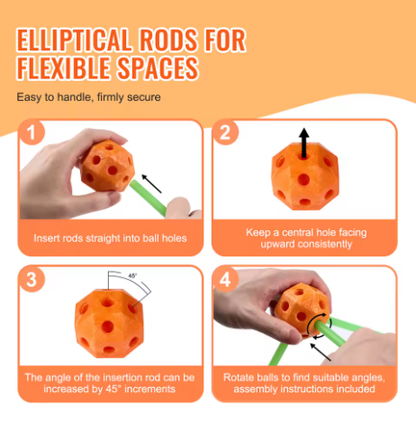 ELLIPTICAL RODS FOR FLEXIBLE SPACES

Easy to handle, firmly secure

1

Insert rods straight into ball holes

2

Keep a central hole facing upward consistently

3

45°

The angle of the insertion rod can be increased by 45° increments

4

Rotate balls to find suitable angles, assembly instructions included