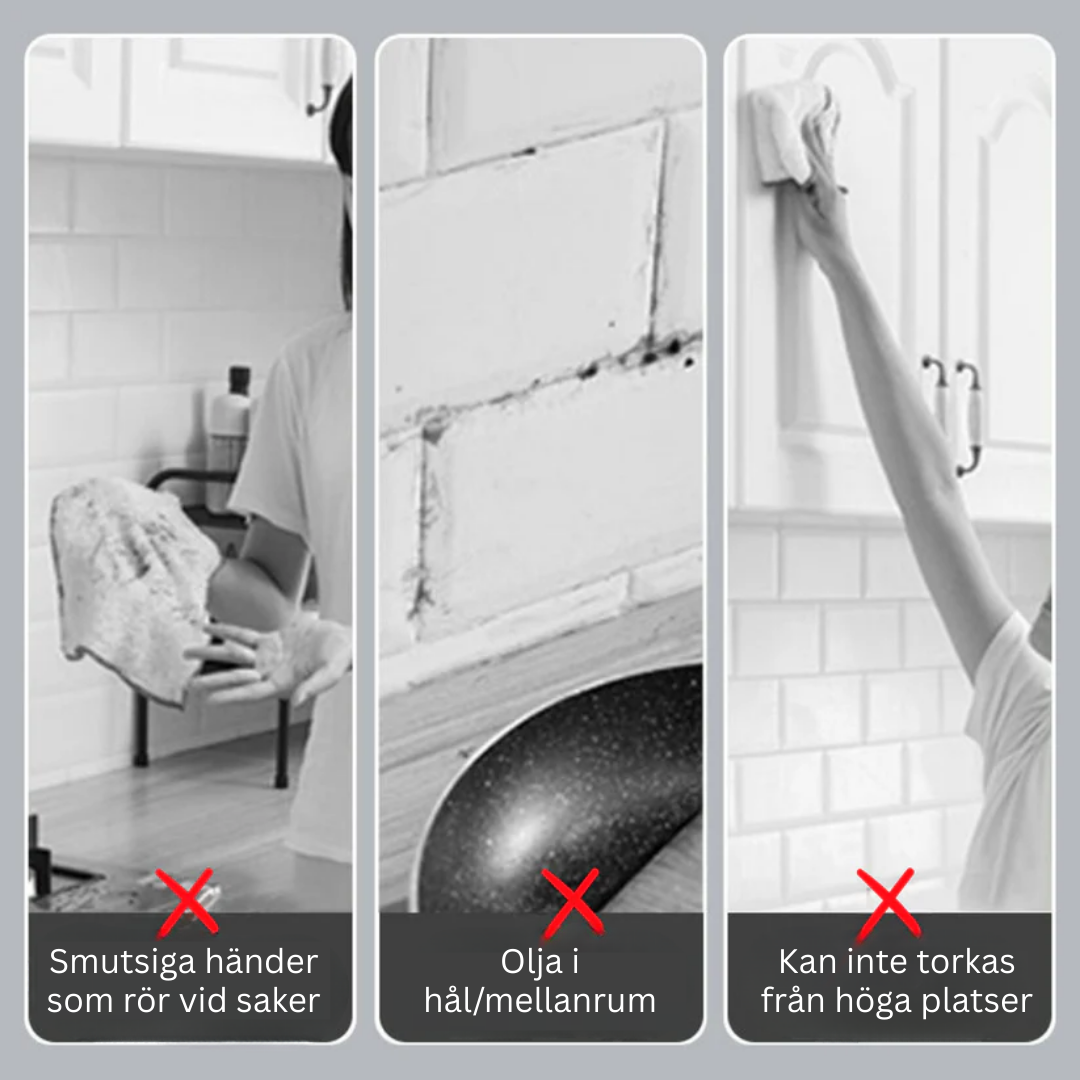 Smutsiga händer som rör vid saker

Olja i hål/mellanrum

Kan inte torkas från höga platser