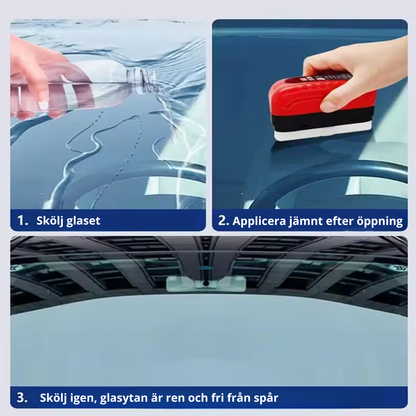 1. Skölj glaset

2. Applicera jämnt efter öppning

3. Skölj igen, glasytan är ren och fri från spår