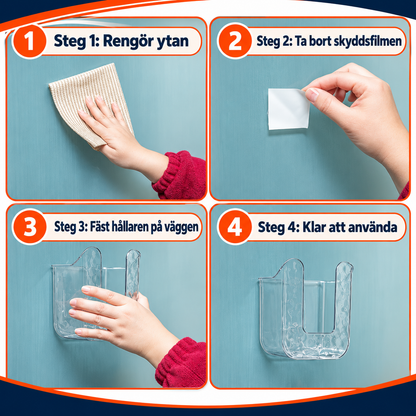 1 Steg 1: Rengör ytan

2 Steg 2: Ta bort skyddsfilmen

3 Steg 3: Fäst hållaren på väggen

4 Steg 4: Klar att använda