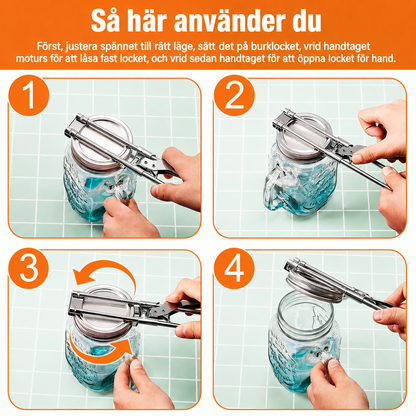 Så här använder du

Först, justera spännet till rätt läge, sätt det på burklocket, vrid handtaget moturs för att låsa fast locket, och vrid sedan handtaget för att öppna locket för hand.

1

2

3

4