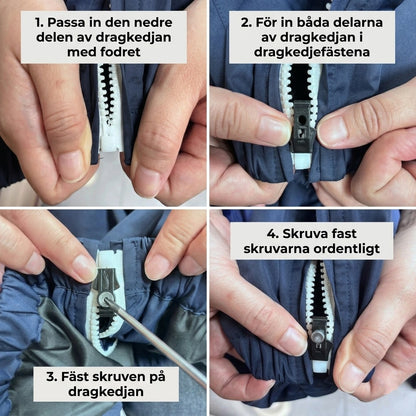 1. Passa in den nedre delen av dragkedjan med fodret

2. För in båda delarna av dragkedjan i dragkedjefästena

3. Fäst skruven på dragkedjan

4. Skruva fast skruvarna ordentligt