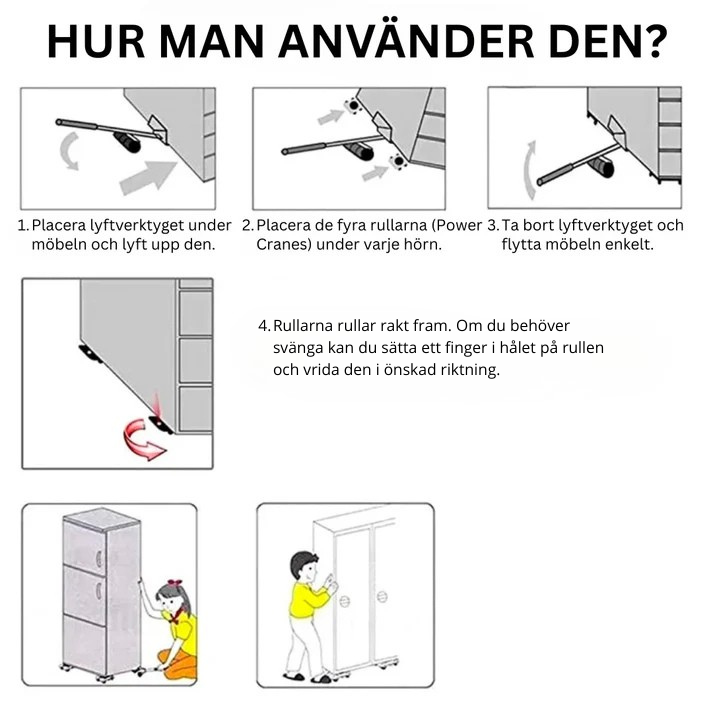 HUR MAN ANVÄNDER DEN?

1. Placera lyftverktyget under möbeln och lyft upp den.

2. Placera de fyra rullarna (Power Cranes) under varje hörn.

3. Ta bort lyftverktyget och flytta möbeln enkelt.

4. Rullarna rullar rakt fram. Om du behöver svänga kan du sätta ett finger i hålet på rullen och vrida den i önskad riktning.