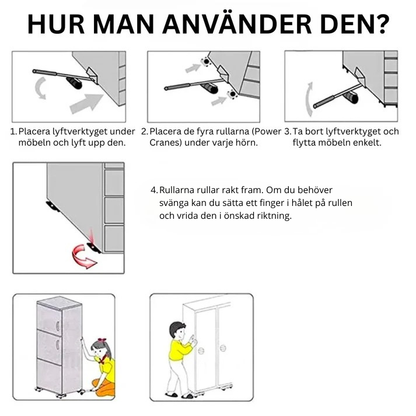 HUR MAN ANVÄNDER DEN?

1. Placera lyftverktyget under möbeln och lyft upp den.

2. Placera de fyra rullarna (Power Cranes) under varje hörn.

3. Ta bort lyftverktyget och flytta möbeln enkelt.

4. Rullarna rullar rakt fram. Om du behöver svänga kan du sätta ett finger i hålet på rullen och vrida den i önskad riktning.